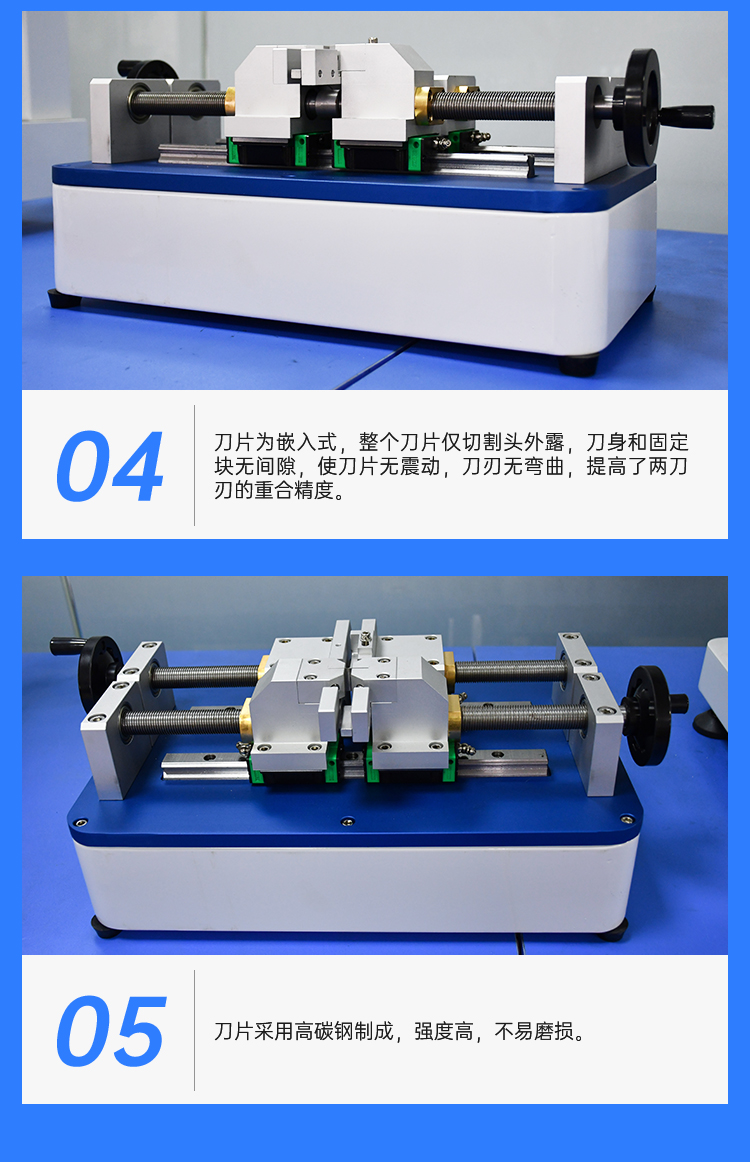 04

刀片为嵌入式，整个刀片仅切割头外露，刀身和固定块无间隙，使刀片无震动，刀刃无弯曲，提高了两刀刃的重合精度。

05

刀片采用高碳钢制成，强度高，不易磨损。