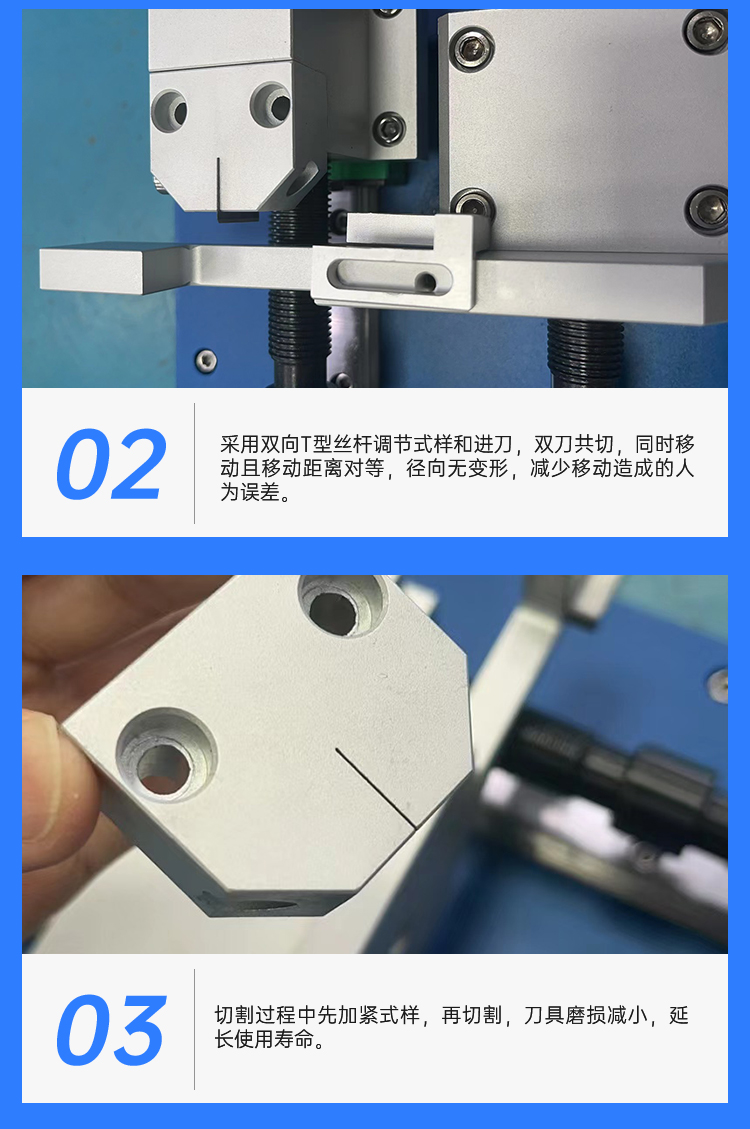 02

采用双向T型丝杆调节式样和进刀，双刀共切，同时移动且移动距离对等，径向无变形，减少移动造成的人为误差。

03

切割过程中先加紧式样，再切割，刀具磨损减小，延长使用寿命。